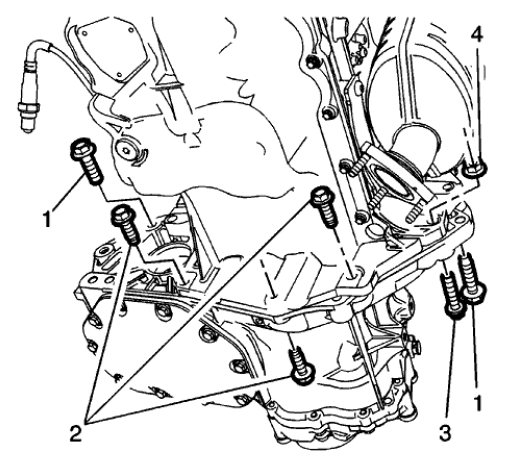 4
1
2
3
1