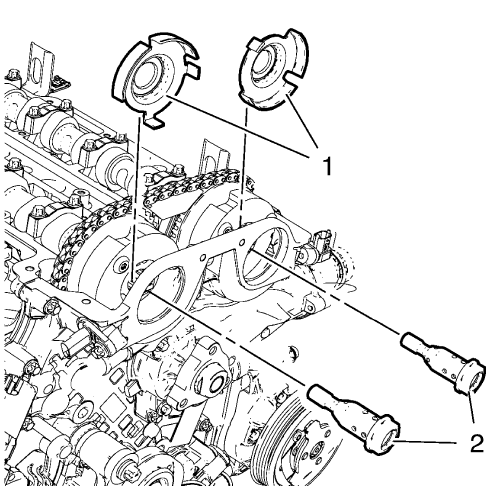 1

2