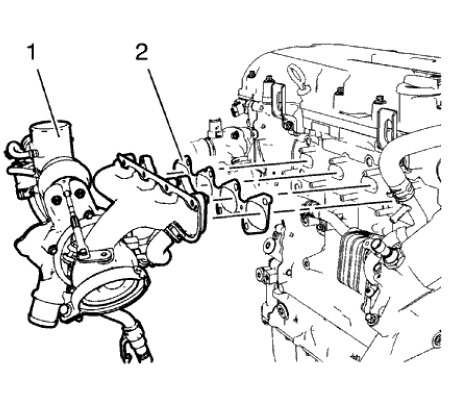 1

2