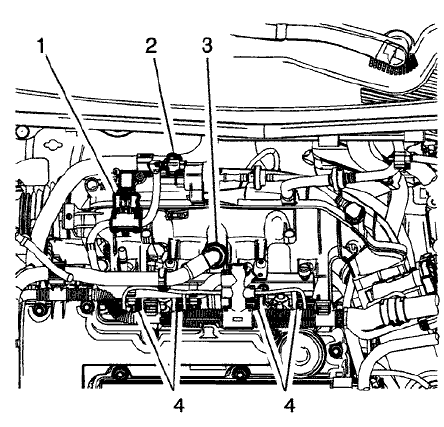 1
2
3
4
4