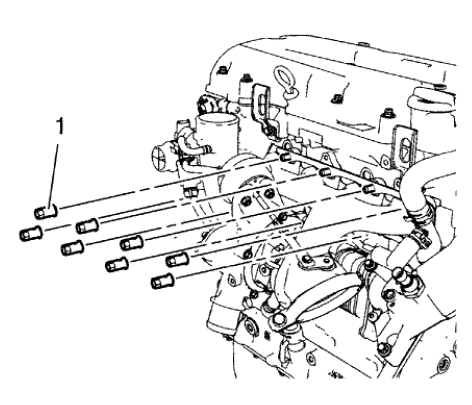 1