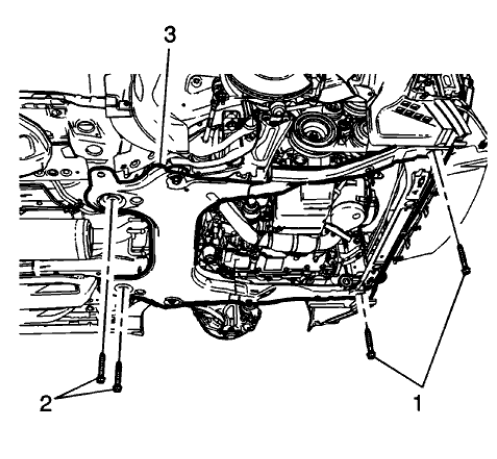 3

2

1