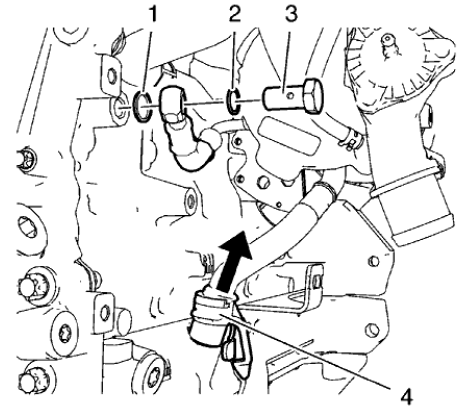 1
2
3
4