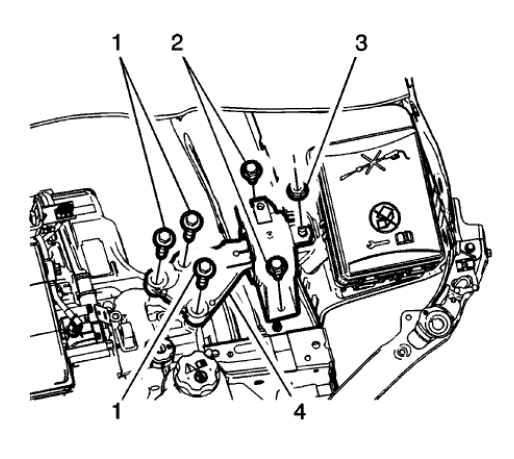 1
2
3
1
4