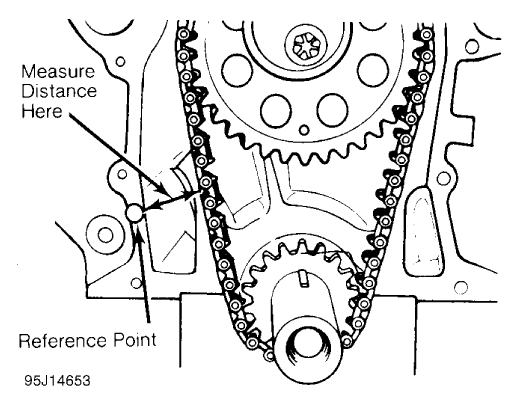 Measure Distance Here

Reference Point

95J14653