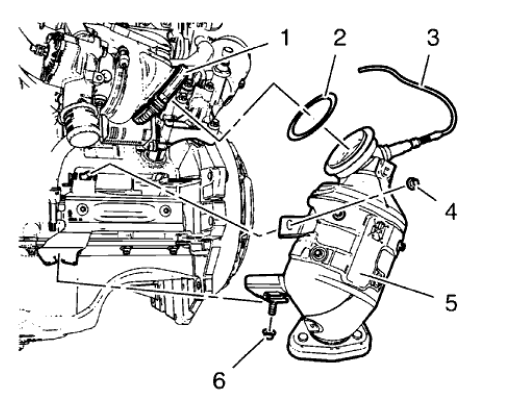 1
2
3
4
5
6