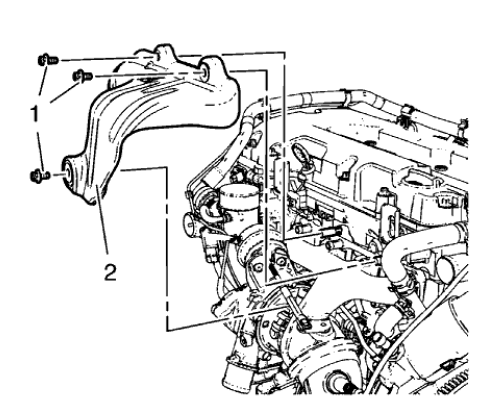 1
2