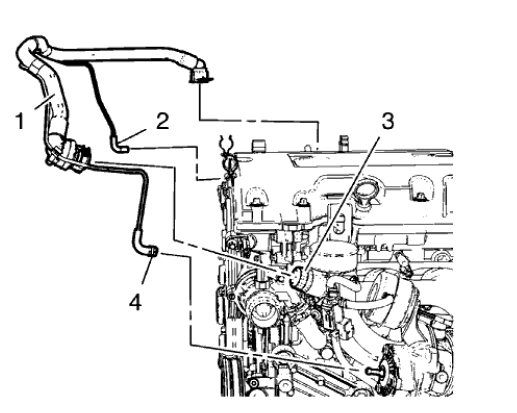 1
2
3
4