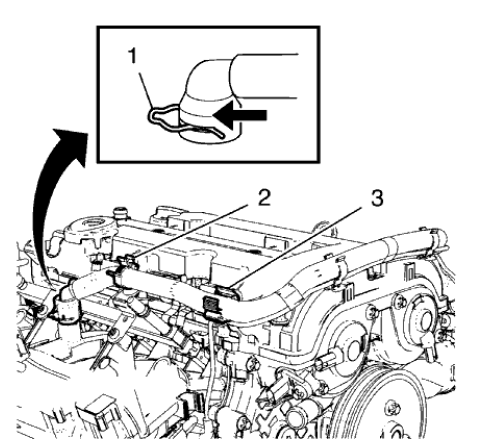 1
2
3