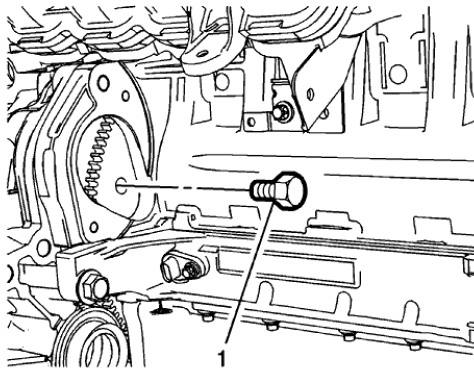 1