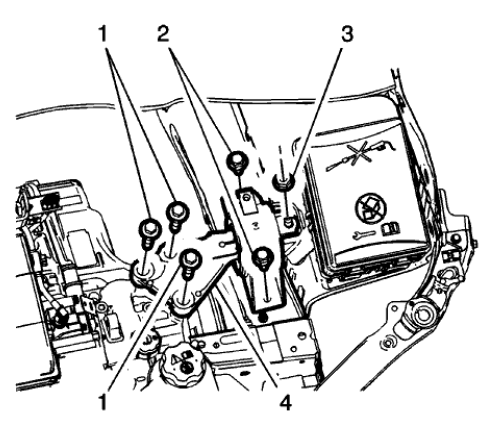 1
2
3
1
4