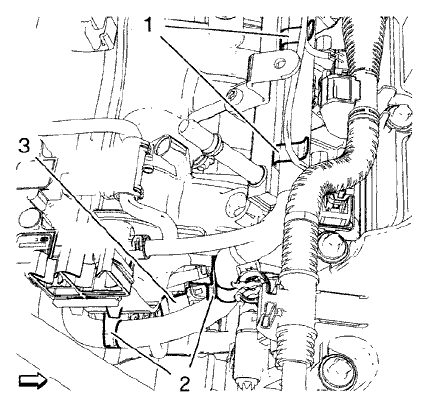 1
3
2