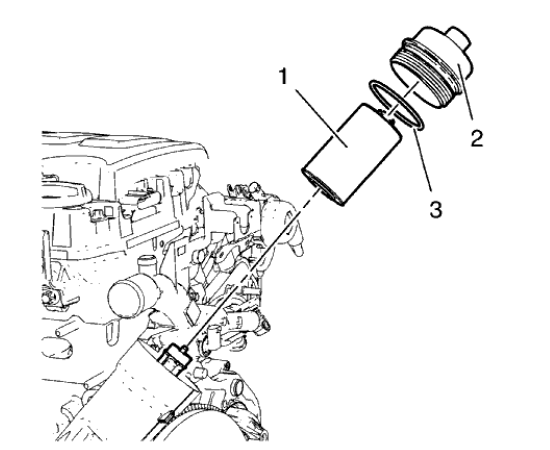 1
2
3