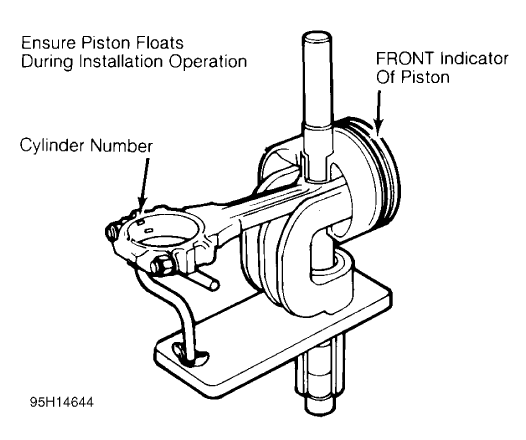 Ensure Piston Floats
During Installation Operation

FRONT Indicator
Of Piston

Cylinder Number

95H14644