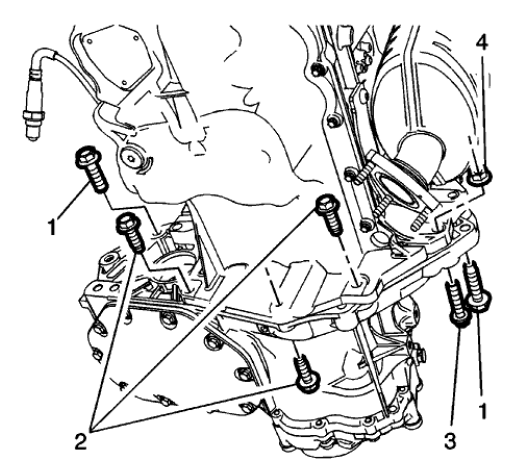 4
1
2
3
1