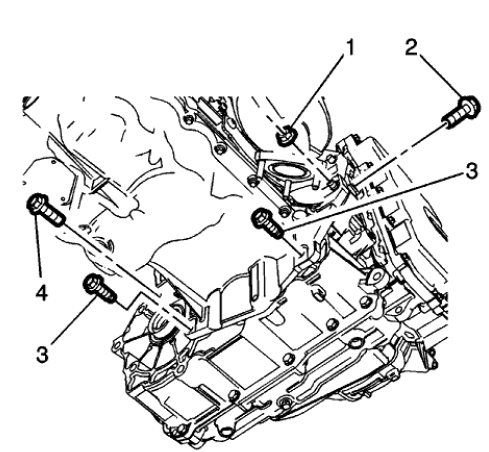 1
2
3
4
3