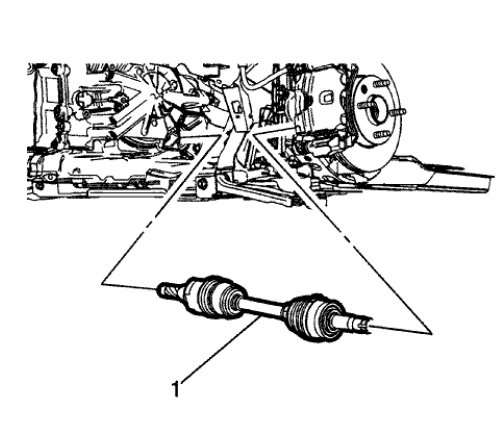 1